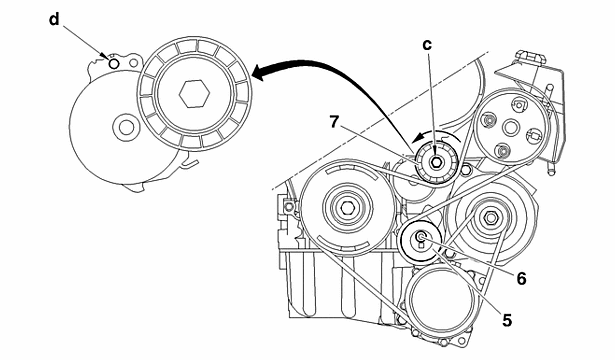 d
c
7
6
5