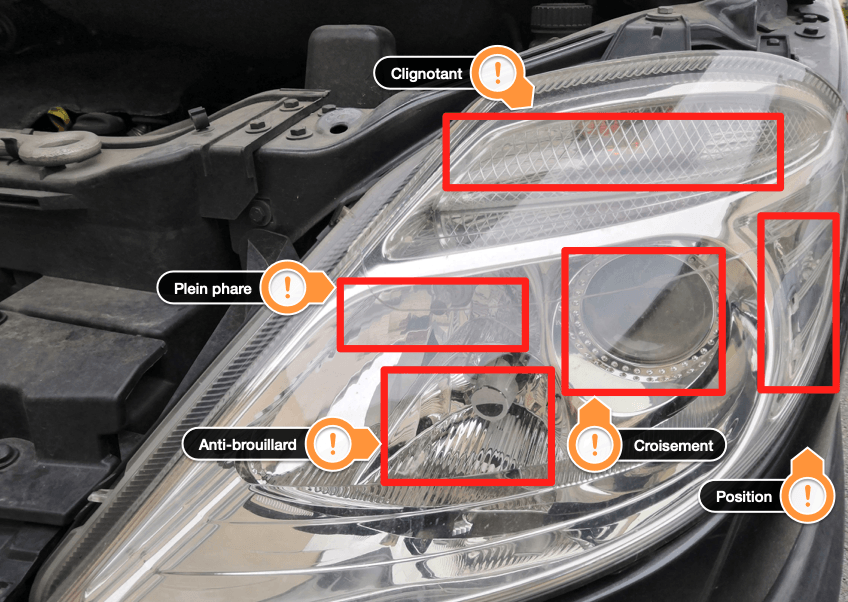 Clignotant !

Plein phare !

Anti-brouillard !

! Croisement

Position !